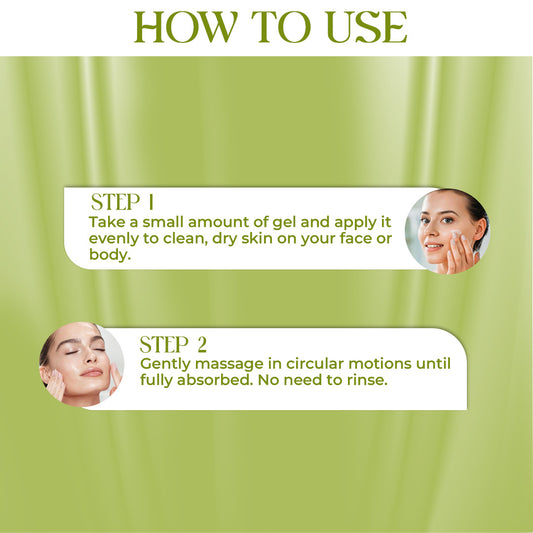 HOW TO USE

STEP 1
Take a small amount of gel and apply it evenly to clean, dry skin on your face or body.

STEP 2
Gently massage in circular motions until fully absorbed. No need to rinse.