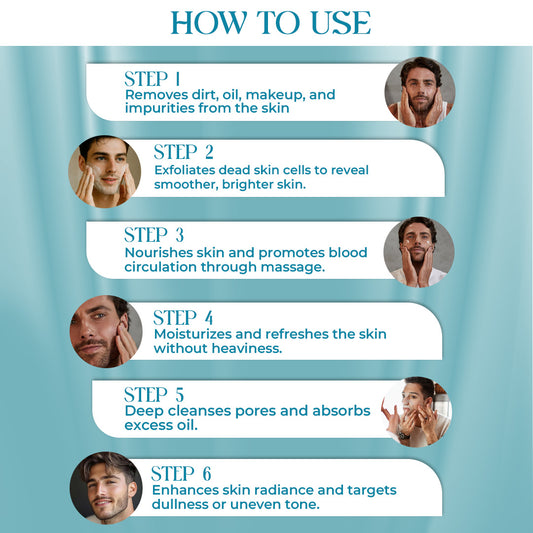 HOW TO USE

STEP 1
Removes dirt, oil, makeup, and impurities from the skin

STEP 2
Exfoliates dead skin cells to reveal smoother, brighter skin.

STEP 3
Nourishes skin and promotes blood circulation through massage.

STEP 4
Moisturizes and refreshes the skin without heaviness.

STEP 5
Deep cleanses pores and absorbs excess oil.

STEP 6
Enhances skin radiance and targets dullness or uneven tone.